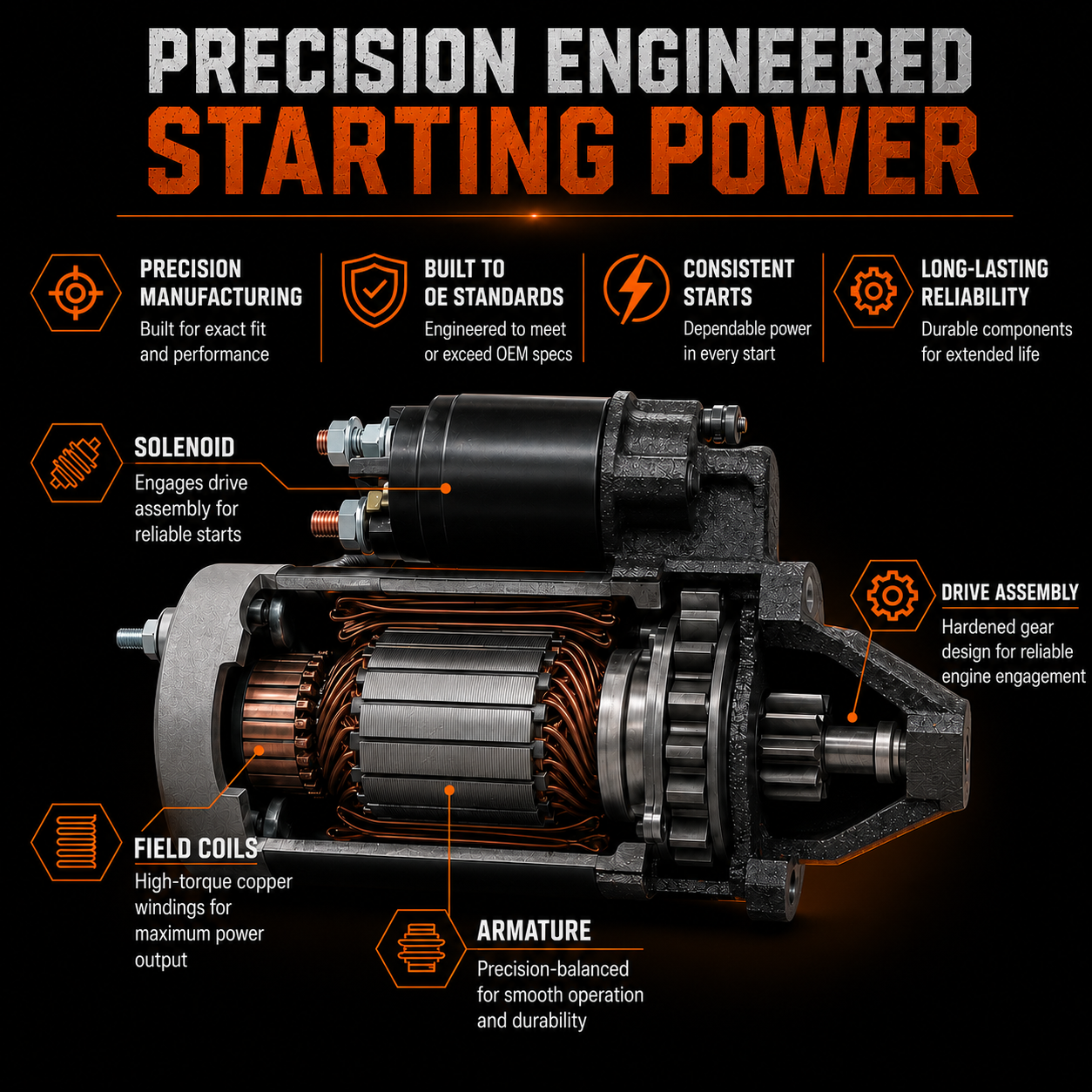 PRECISION ENGINEERED
STARTING POWER

PRECISION MANUFACTURING
Built for exact fit and performance

BUILT TO OE STANDARDS
Engineered to meet or exceed OEM specs

CONSISTENT STARTS
Dependable power in every start

LONG-LASTING RELIABILITY
Durable components for extended life

SOLENOID
Engages drive assembly for reliable starts

DRIVE ASSEMBLY
Hardened gear design for reliable engine engagement

FIELD COILS
High-torque copper windings for maximum power output

ARMATURE
Precision-balanced for smooth operation and durability